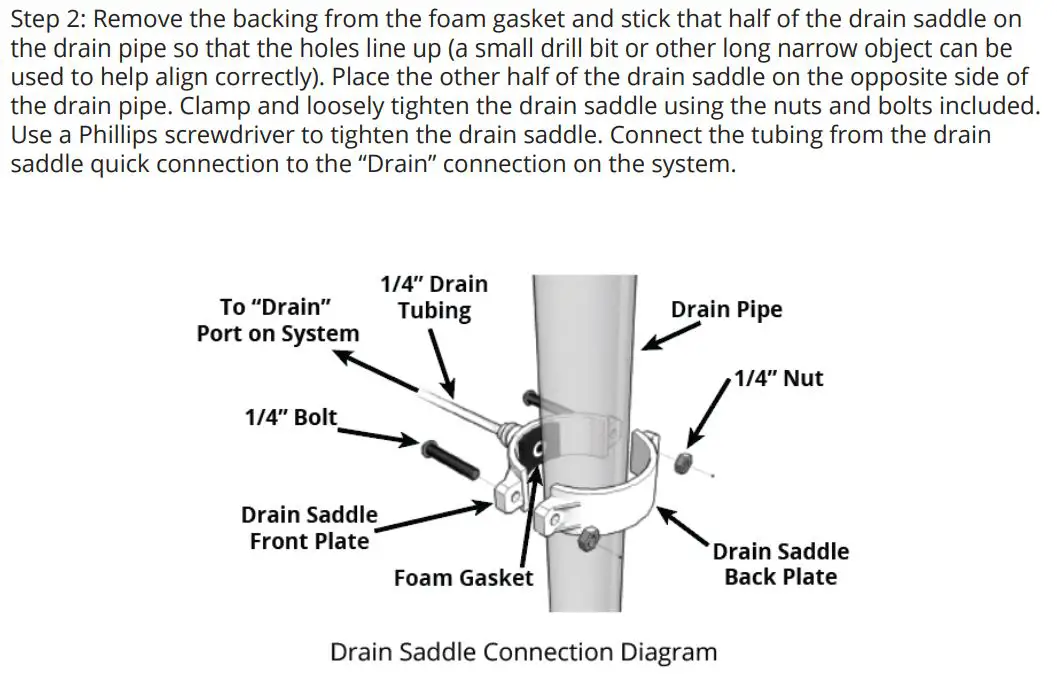 Step 2: Remove the backing from the foam gasket and stick that half of the drain saddle on the drain pipe so that the holes line up (a small drill bit or other long narrow object can be used to help align correctly). Place the other half of the drain saddle on the opposite side of the drain pipe. Clamp and loosely tighten the drain saddle using the nuts and bolts included. Use a Phillips screwdriver to tighten the drain saddle. Connect the tubing from the drain saddle quick connection to the “Drain” connection on the system.

To “Drain” Port on System

1/4” Drain Tubing

Drain Pipe

1/4” Nut

1/4” Bolt

Drain Saddle Front Plate

Foam Gasket

Drain Saddle Back Plate

Drain Saddle Connection Diagram