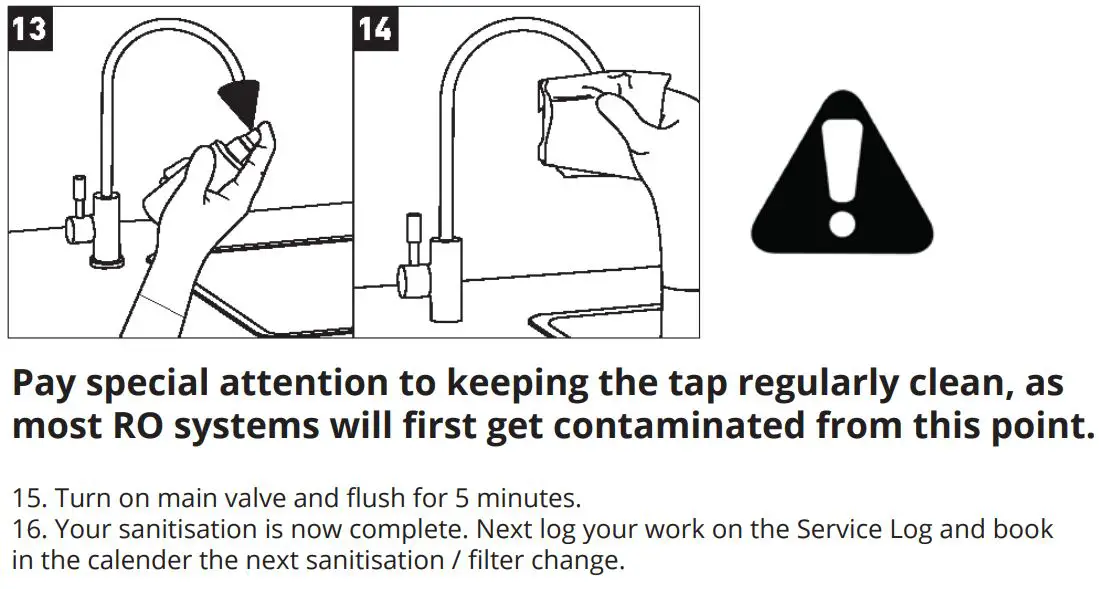 13

14

Pay special attention to keeping the tap regularly clean, as most RO systems will first get contaminated from this point.

15. Turn on main valve and flush for 5 minutes.
16. Your sanitisation is now complete. Next log your work on the Service Log and book in the calender the next sanitisation / filter change.