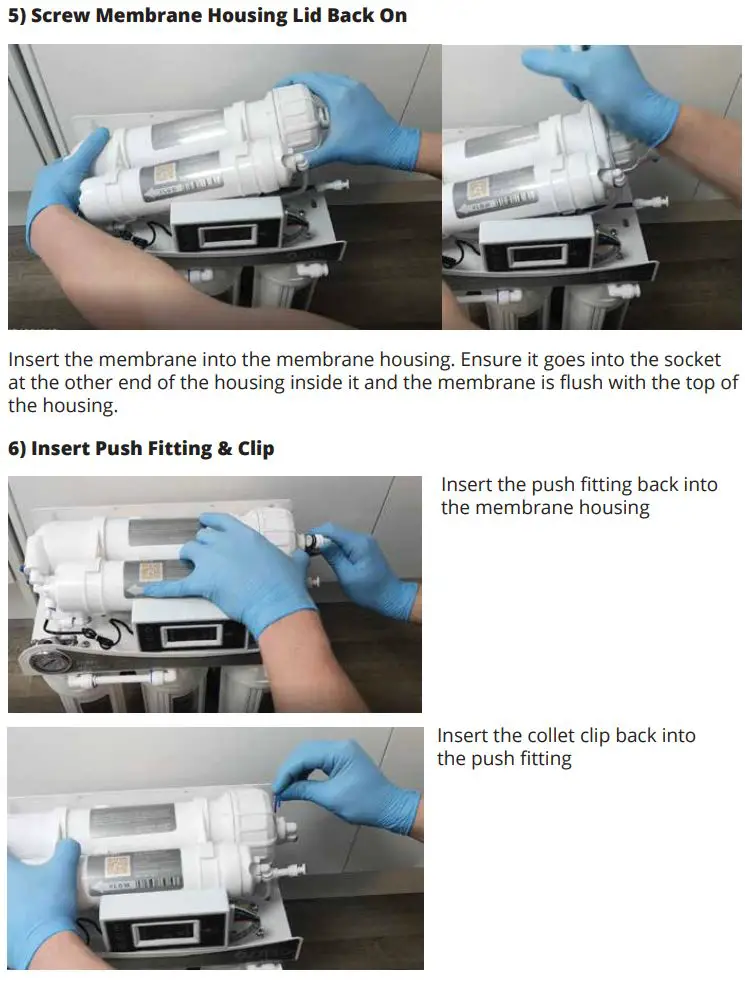 5) Screw Membrane Housing Lid Back On

Insert the membrane into the membrane housing. Ensure it goes into the socket at the other end of the housing inside it and the membrane is flush with the top of the housing.

6) Insert Push Fitting & Clip

Insert the push fitting back into the membrane housing

Insert the collet clip back into the push fitting