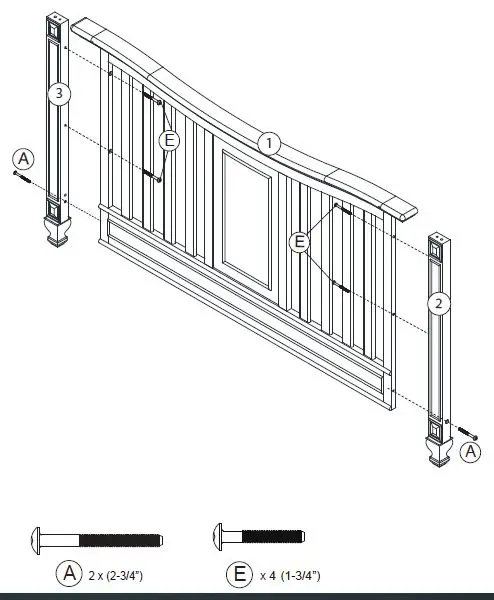 3
A
E
1
E
2
A

A 2 x (2-3/4")
E x 4 (1-3/4")