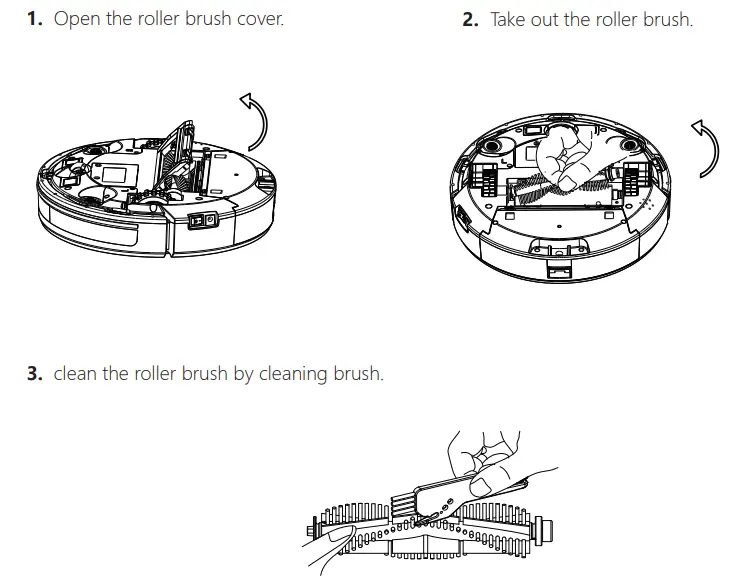 1. Open the roller brush cover.

2. Take out the roller brush.

3. clean the roller brush by cleaning brush.