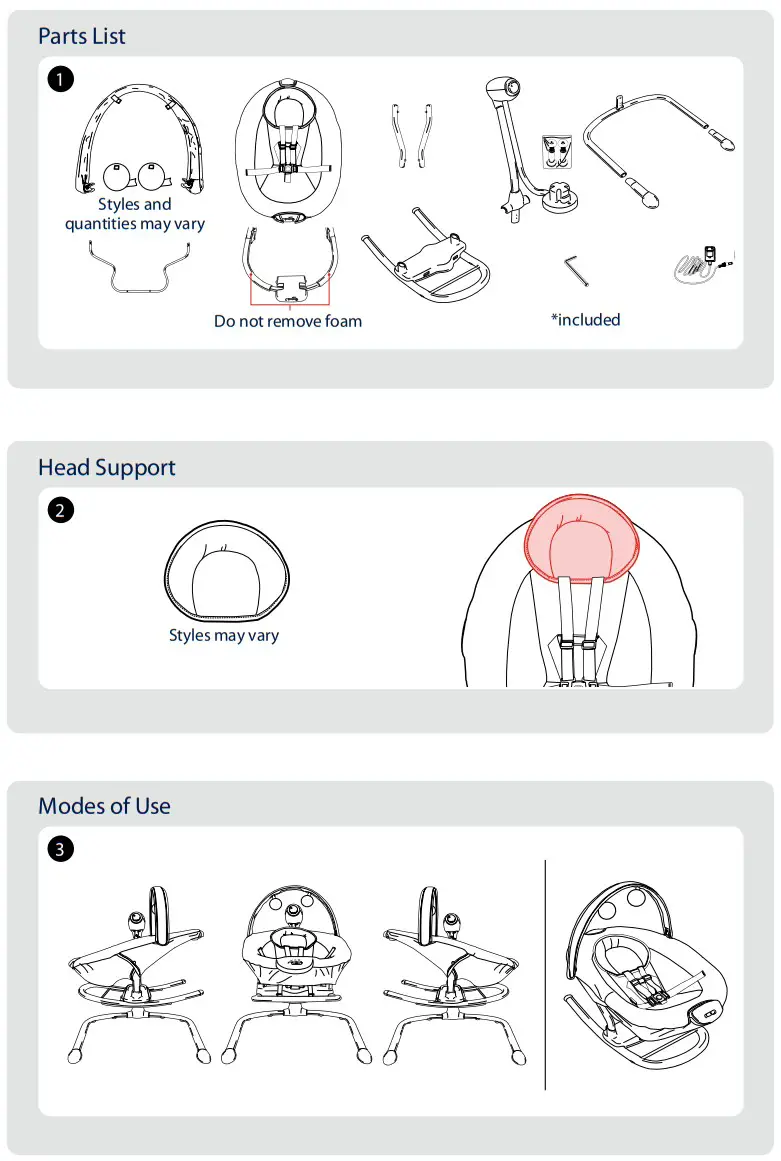 Parts List

1

Styles and quantities may vary

Do not remove foam

*included

Head Support

2

Styles may vary

Modes of Use

3