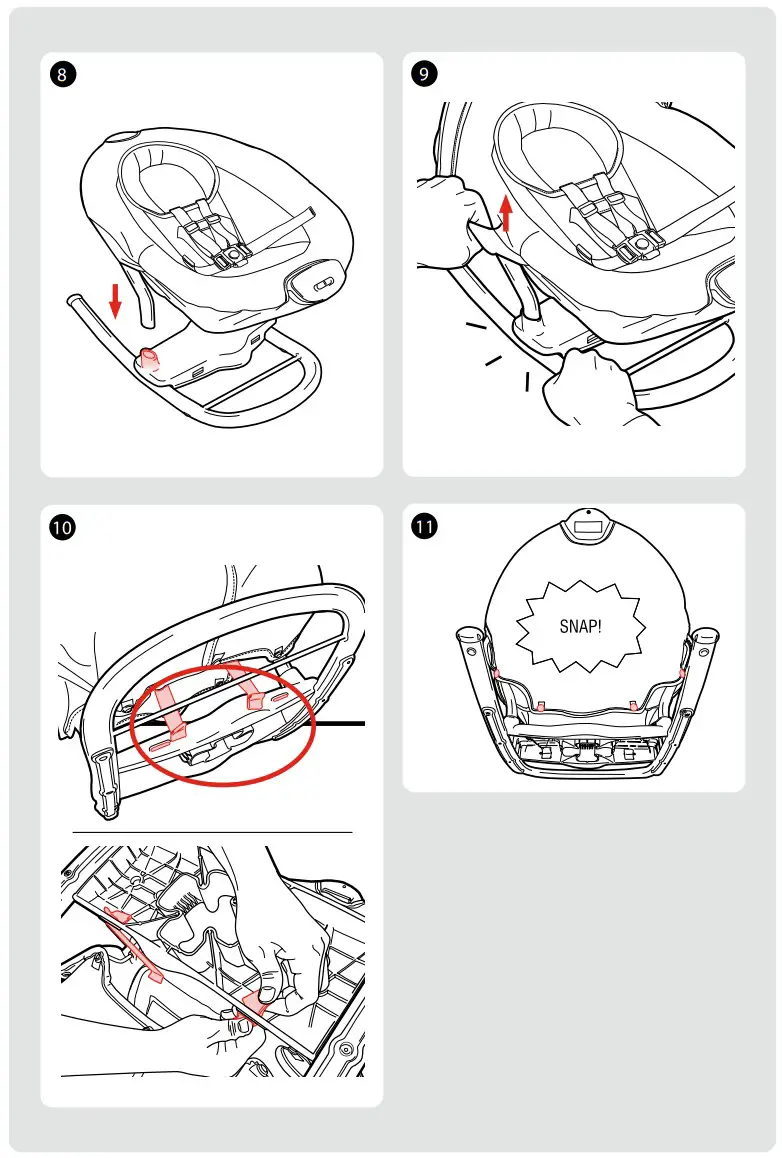 8

9

10

11

SNAP!