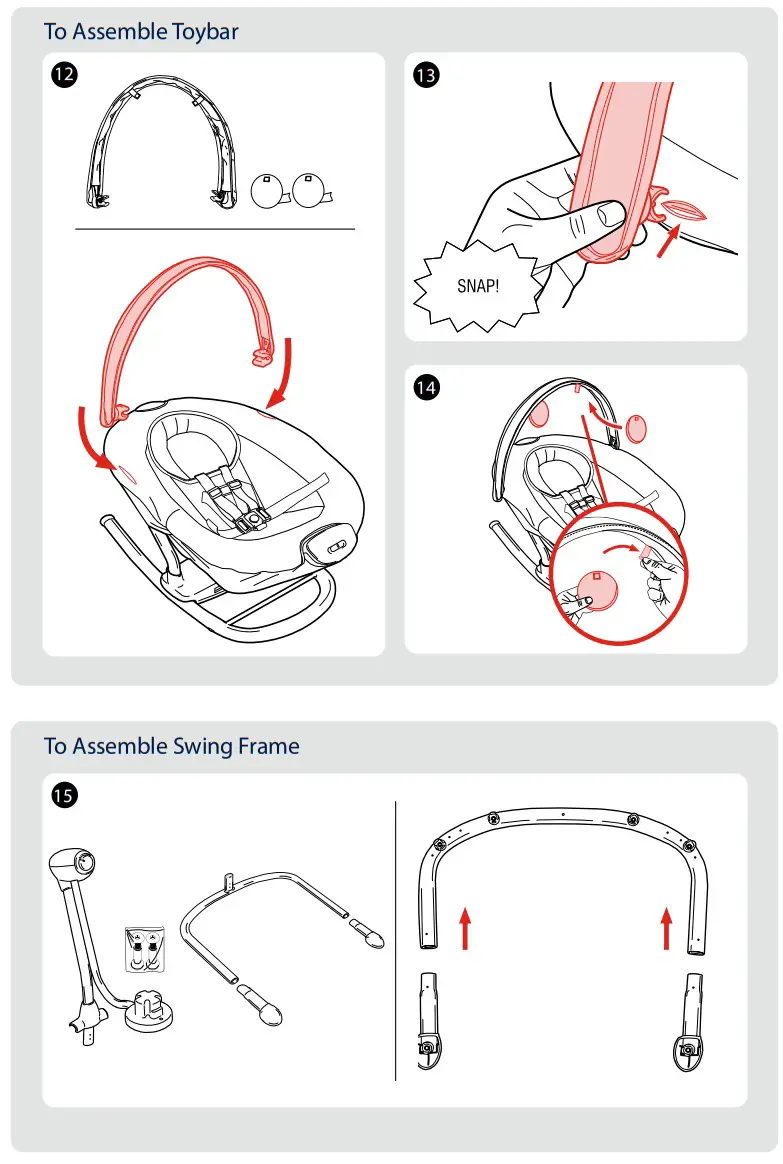 To Assemble Toybar

12

13

SNAP!

14

To Assemble Swing Frame

15