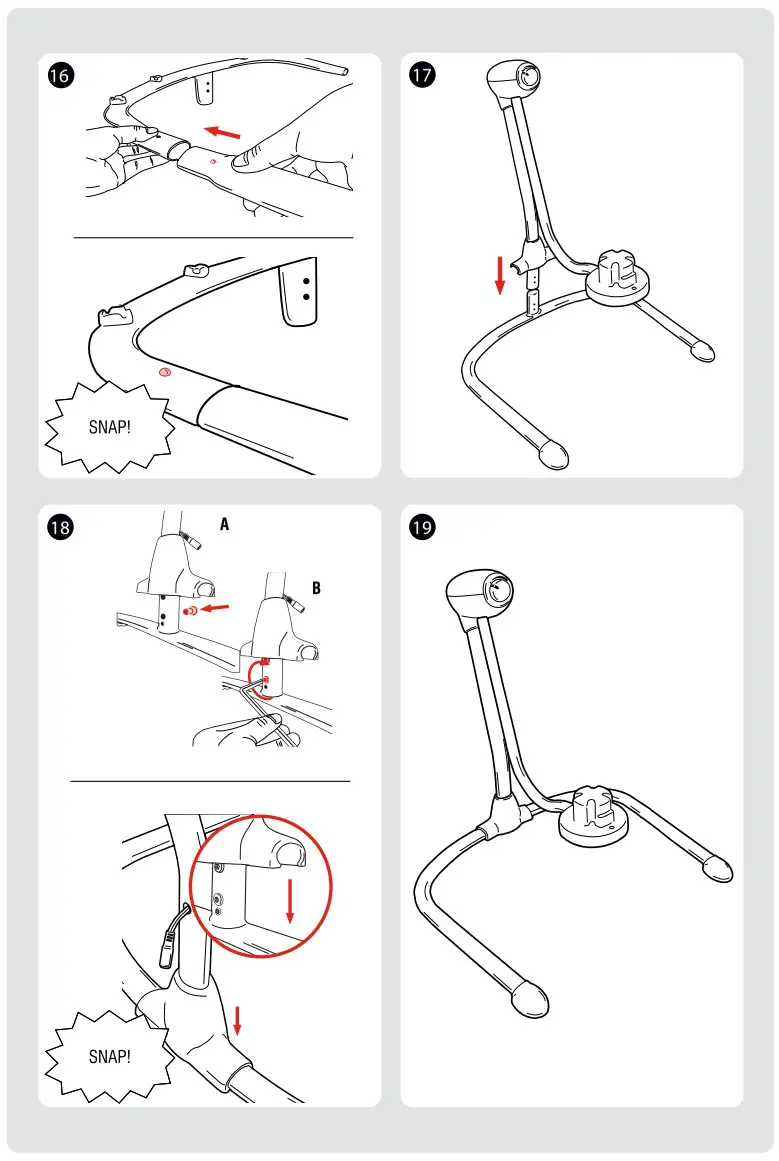 16

SNAP!

17

18

A

B

SNAP!

19