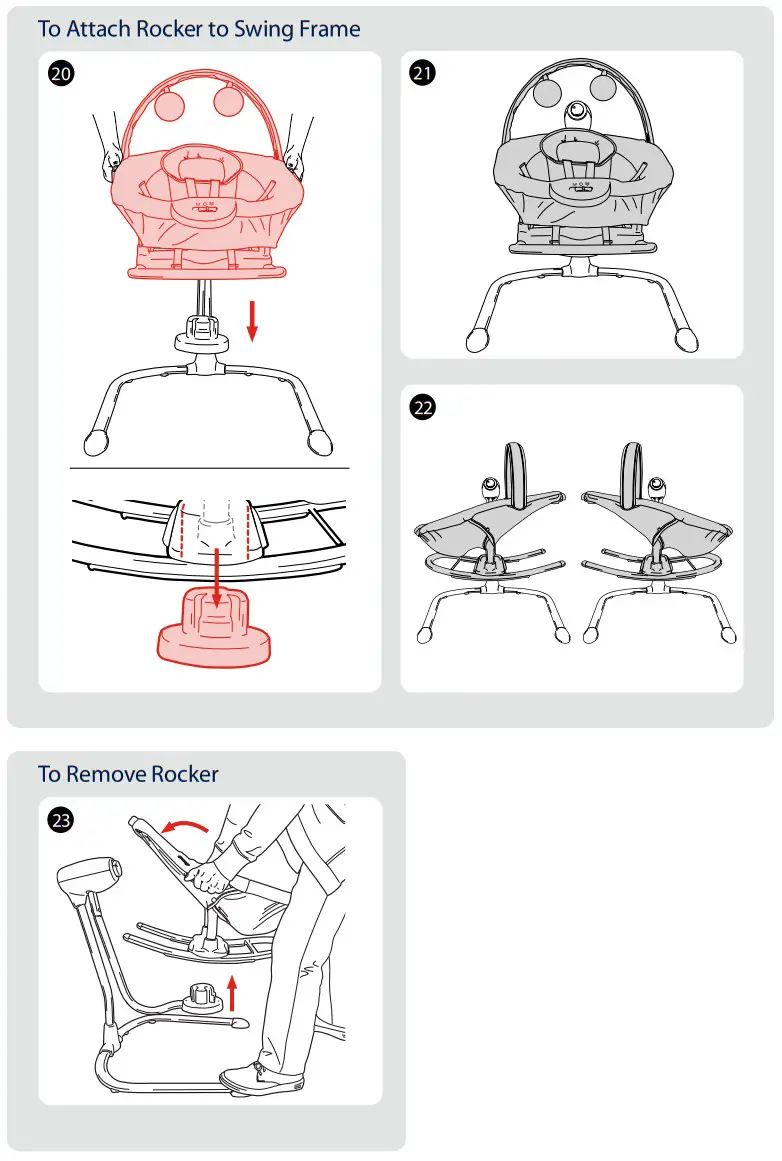 To Attach Rocker to Swing Frame

20

21

22

To Remove Rocker

23