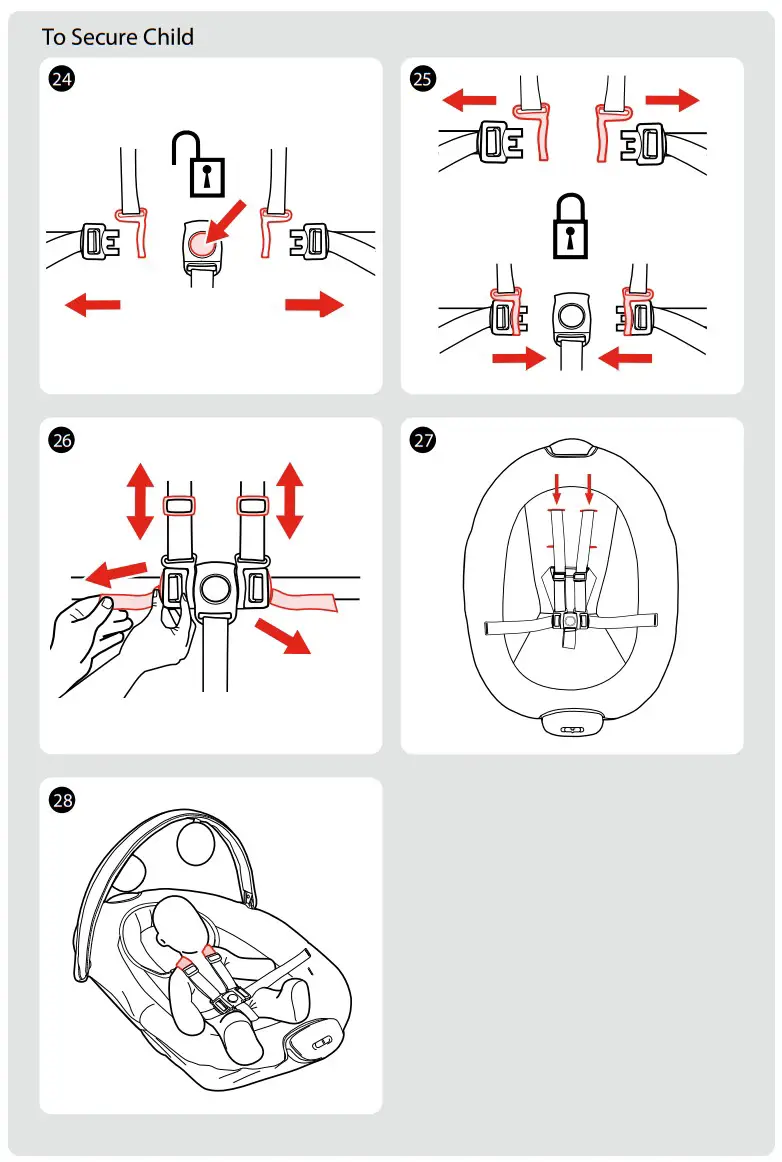 To Secure Child

24

25

26

27

28