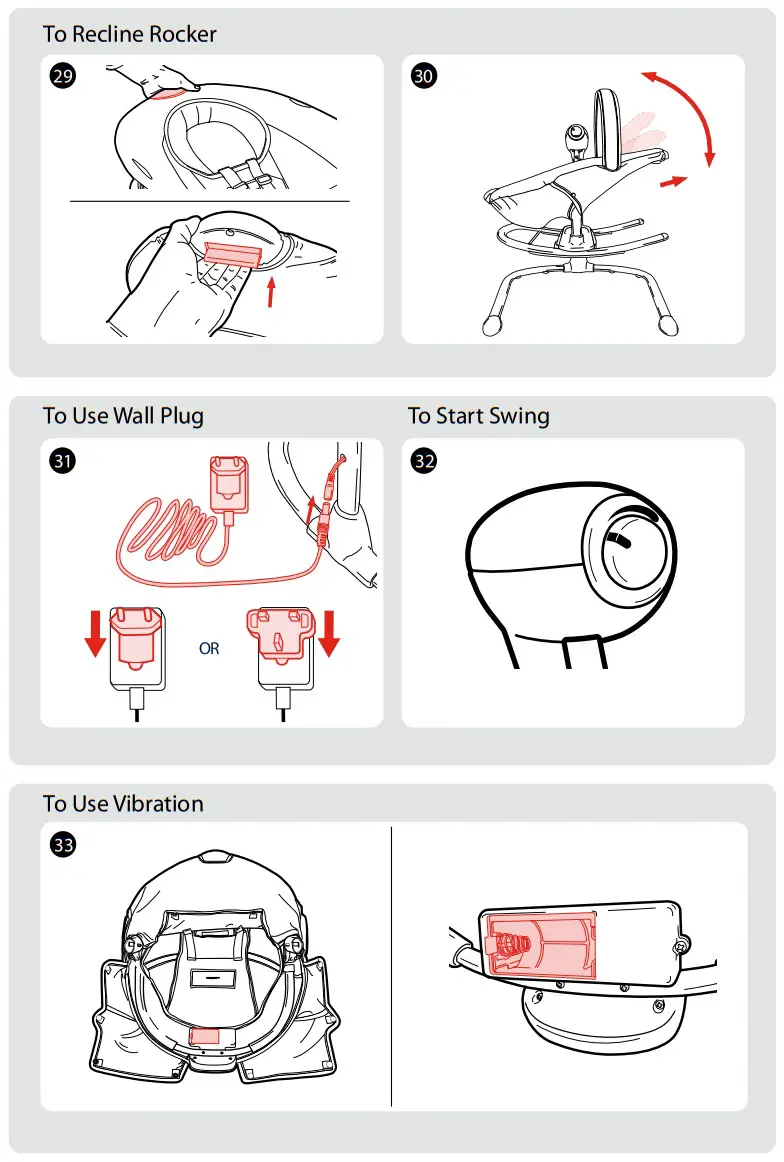 To Recline Rocker

29

30

To Use Wall Plug

31

OR

To Start Swing

32

To Use Vibration

33