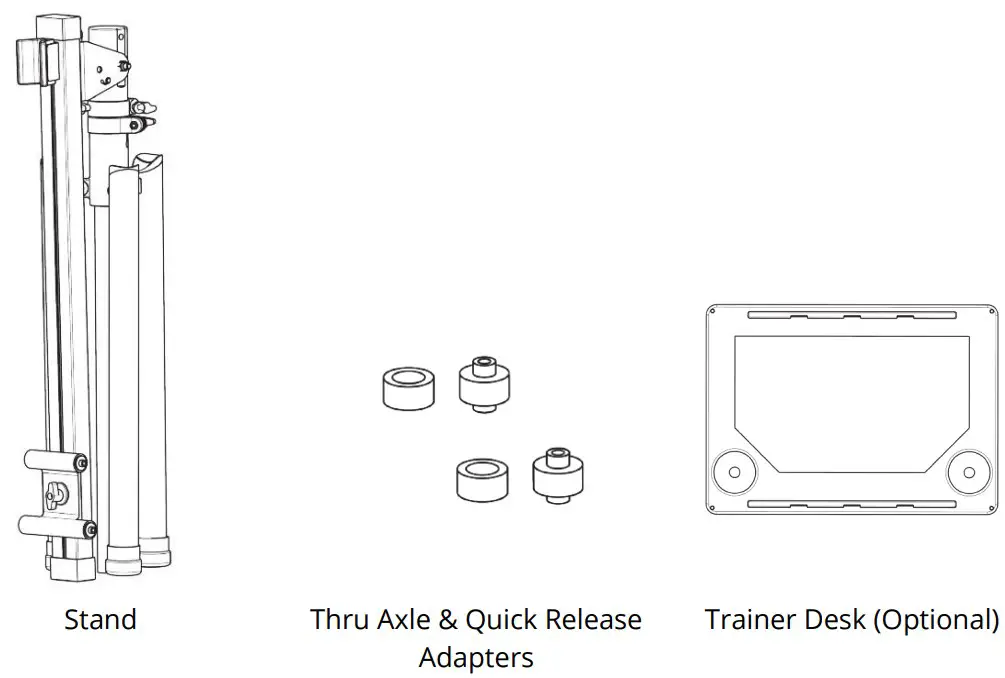 Stand

Thru Axle & Quick Release Adapters

Trainer Desk (Optional)