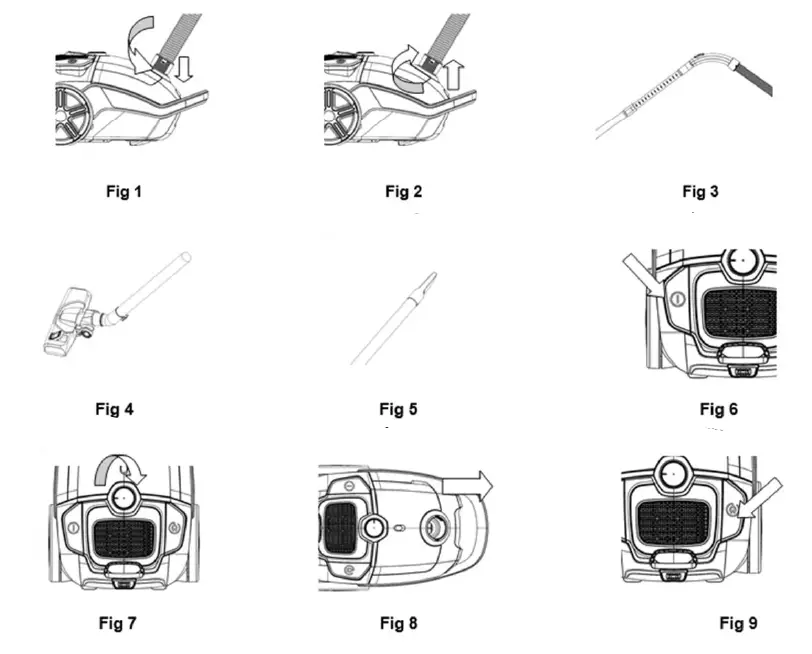 Fig 1

Fig 2

Fig 3

Fig 4

Fig 5

Fig 6

Fig 7

Fig 8

Fig 9