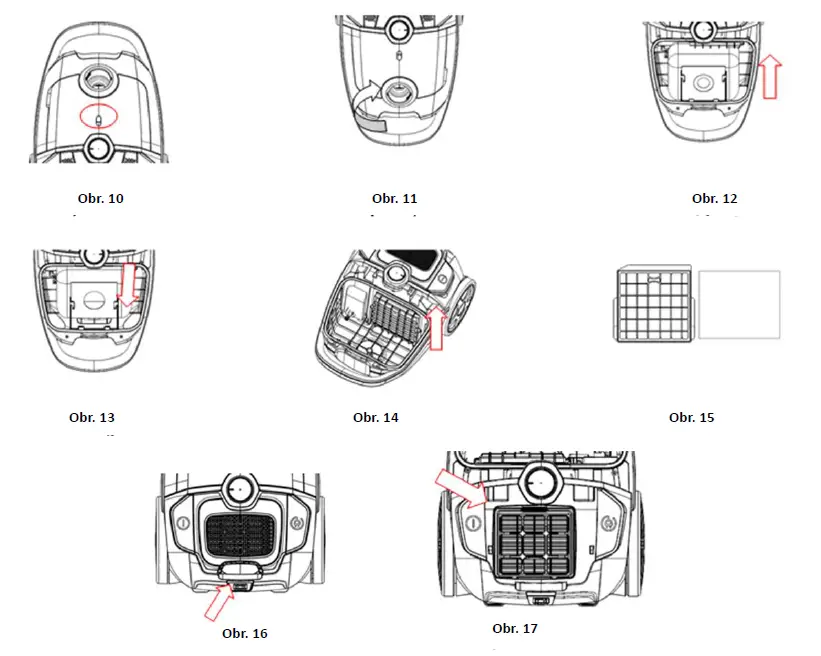 Obr. 10

Obr. 11

Obr. 12

Obr. 13

Obr. 14

Obr. 15

Obr. 16

Obr. 17