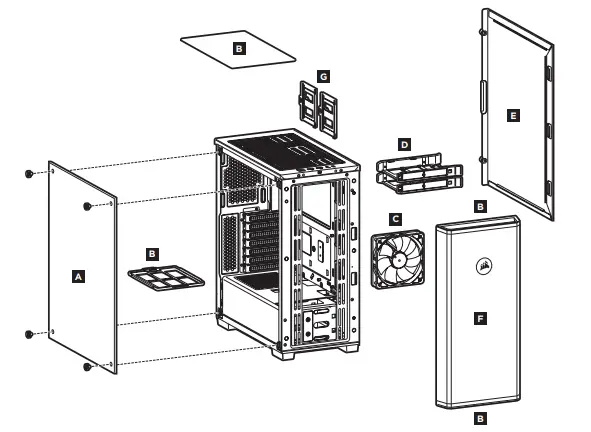 B
G
E
D
B
C
B
A
F
B