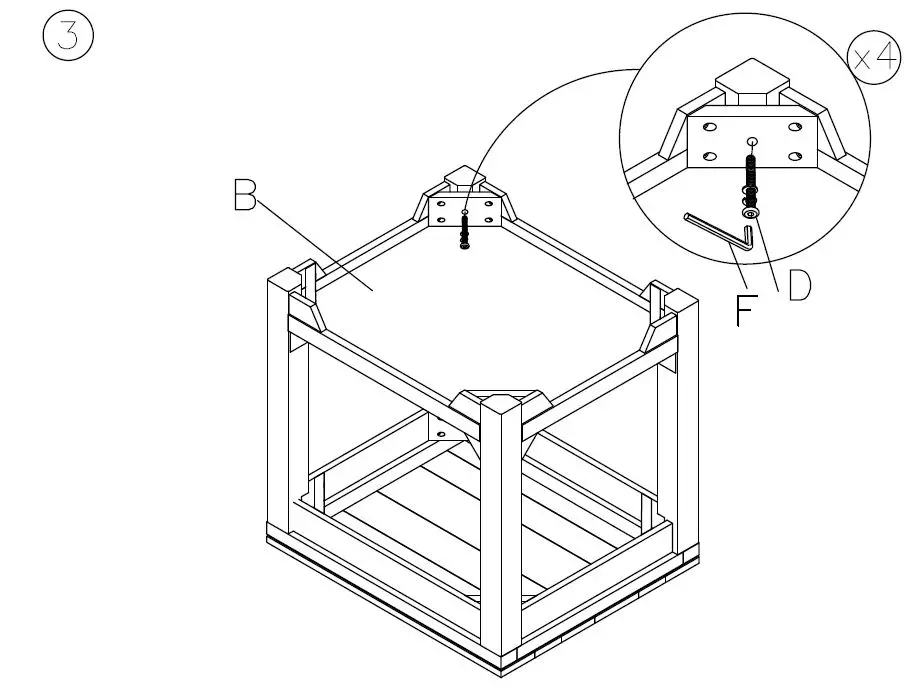 3

x4

B

F

D