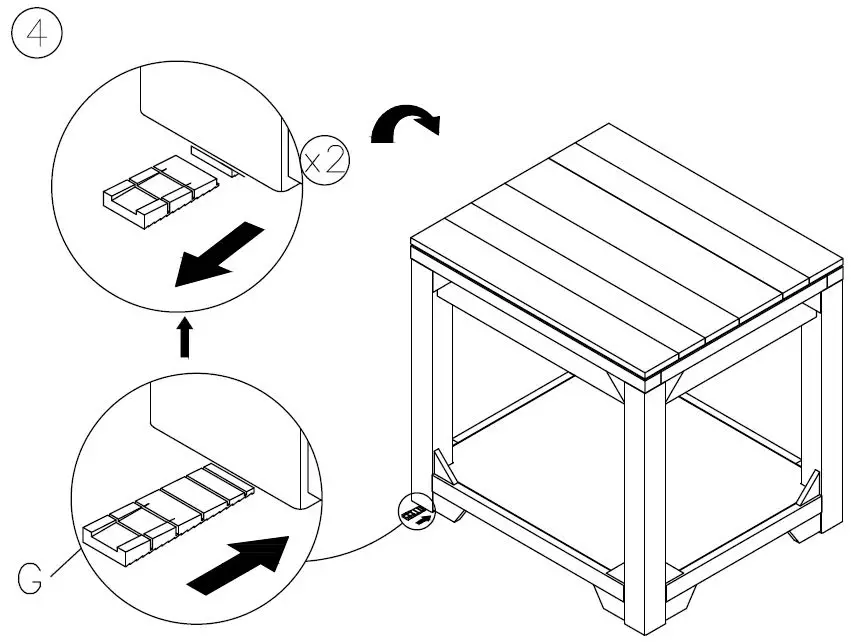 4

x2

G