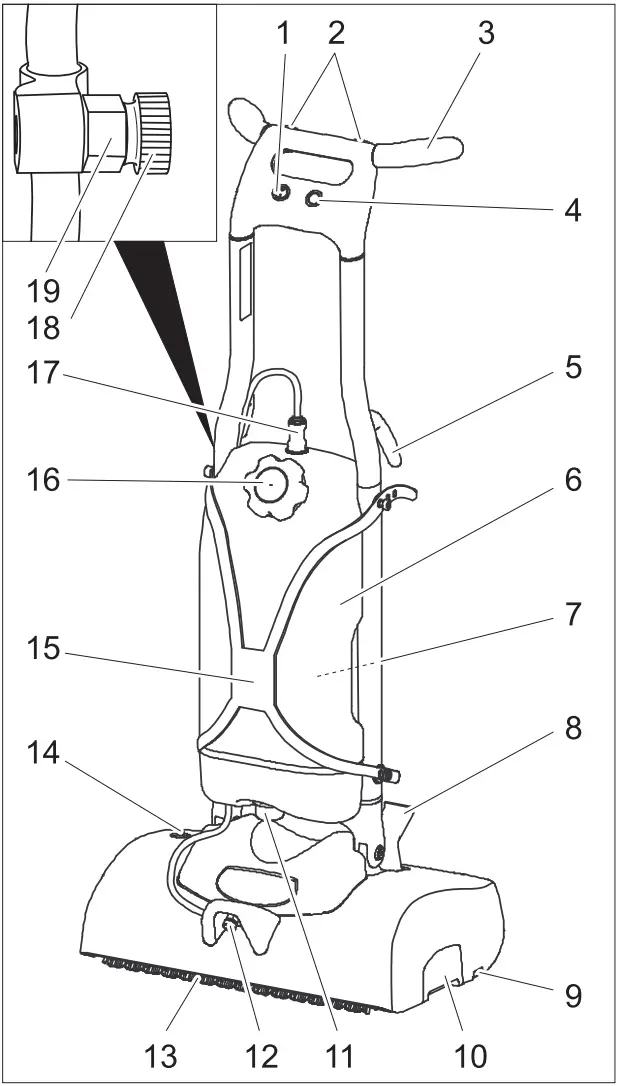 1 2 3
4
19
18
17
5
16
6
7
15
8
14
9
13 12 11 10