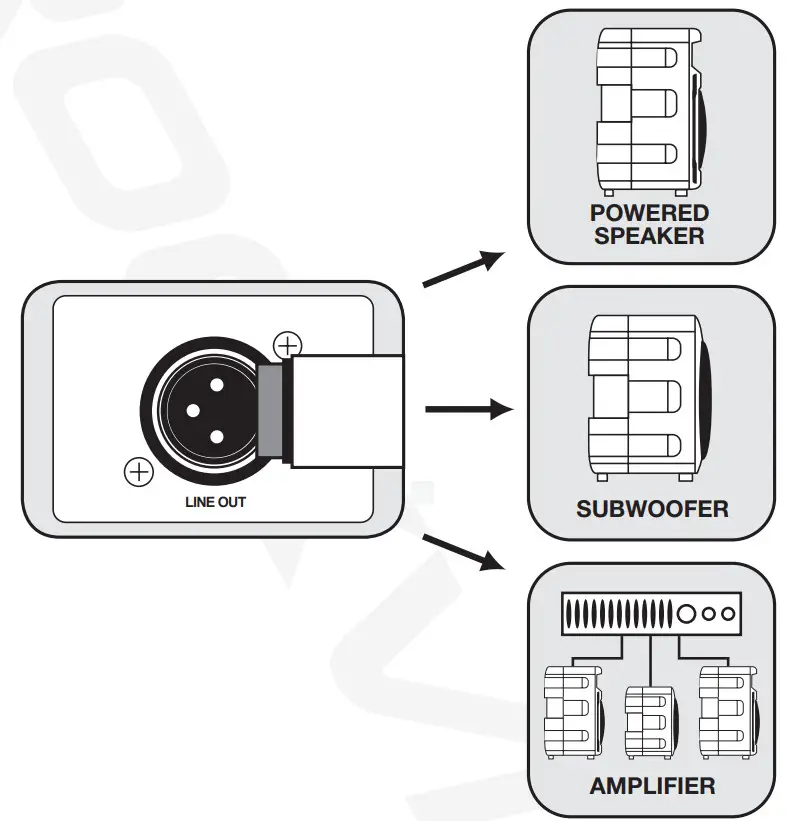 LINE OUT

POWERED SPEAKER

SUBWOOFER

AMPLIFIER