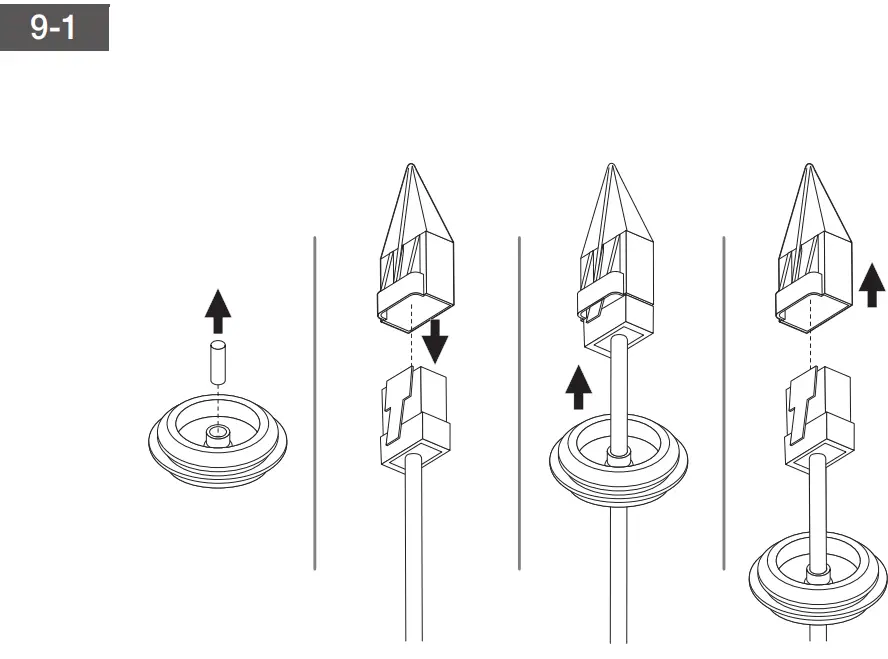 9-1