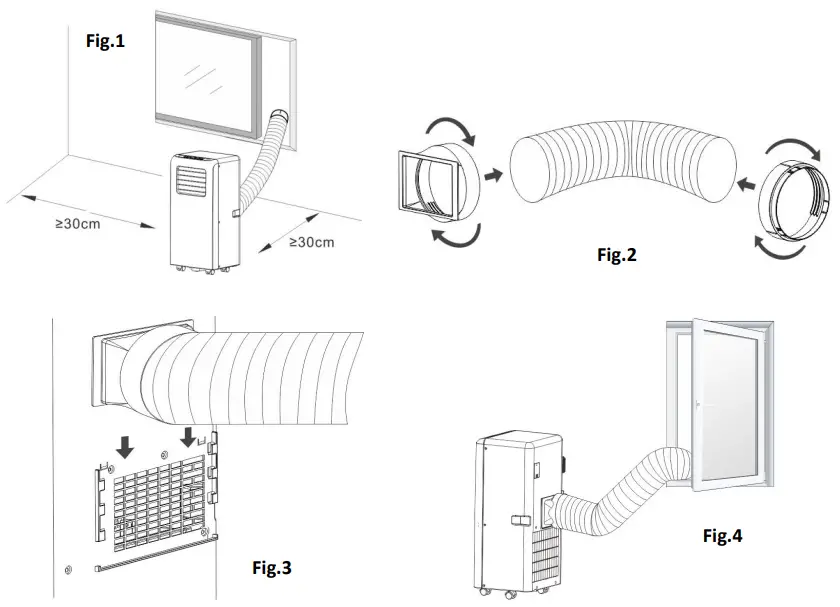 Fig.1

≥30cm

≥30cm

Fig.2

Fig.3

Fig.4