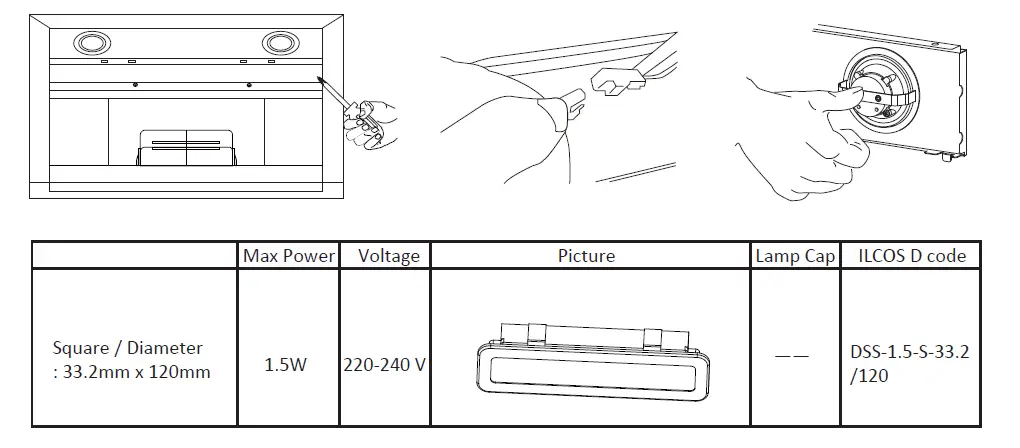 | | Max Power | Voltage | Picture | Lamp Cap | ILCOS D code |
|---|---|---|---|---|---|
| Square / Diameter : 33.2mm x 120mm | 1.5W | 220-240 V | | —— | DSS-1.5-S-33.2 /120 |