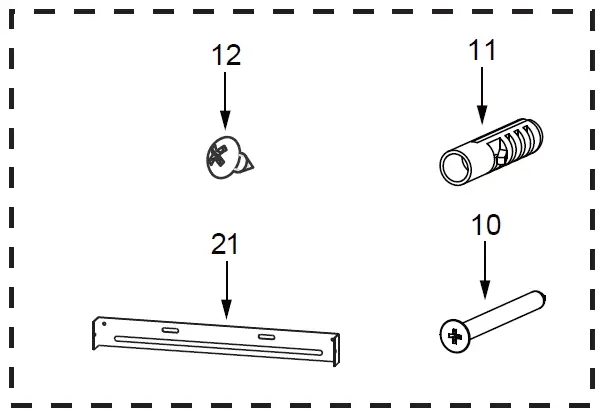 12
11
21
10