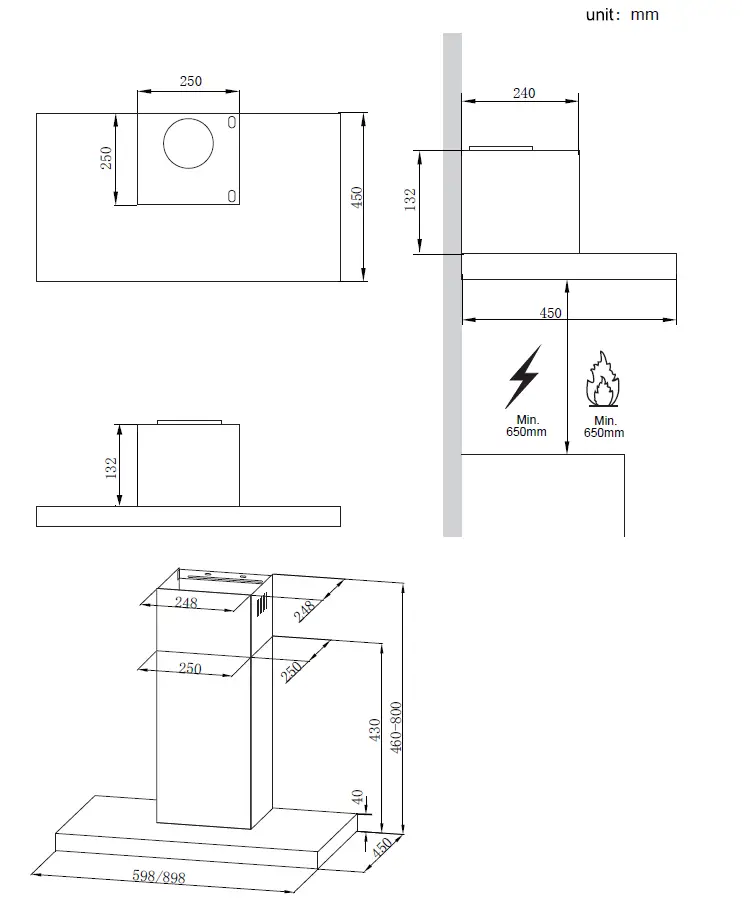 unit: mm

250

250

450

240

132

450

Min.
650mm

Min.
650mm

132

248

248

250

250

430

460-800

40

450

598/898