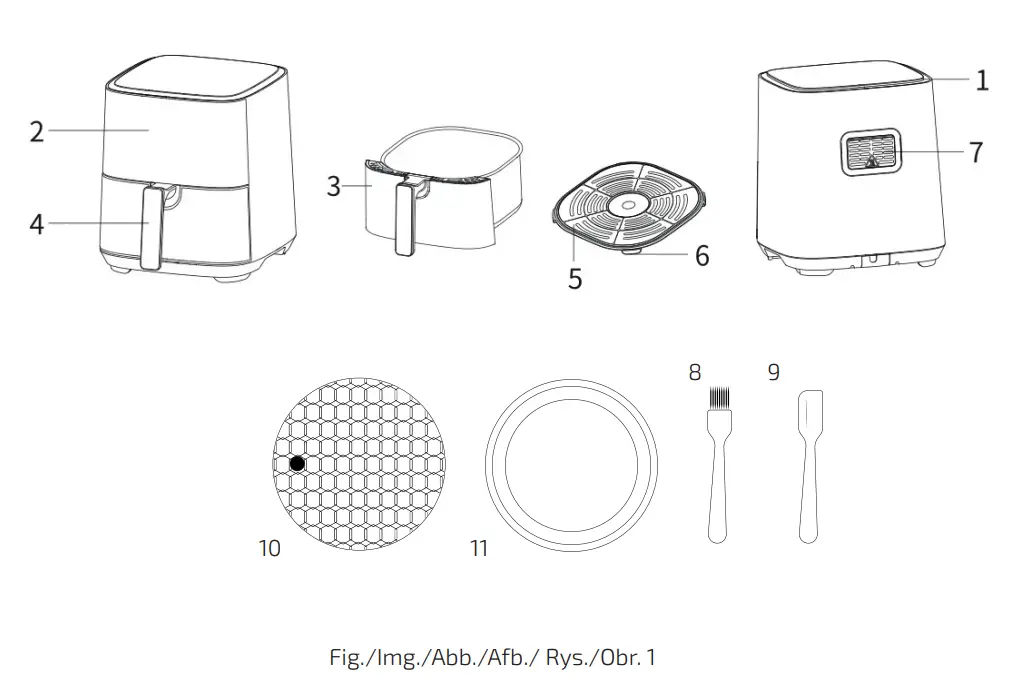 2
4
3
5
6
1
7
8
9
10
11

Fig./Img./Abb./Afb./ Rys./Obr. 1