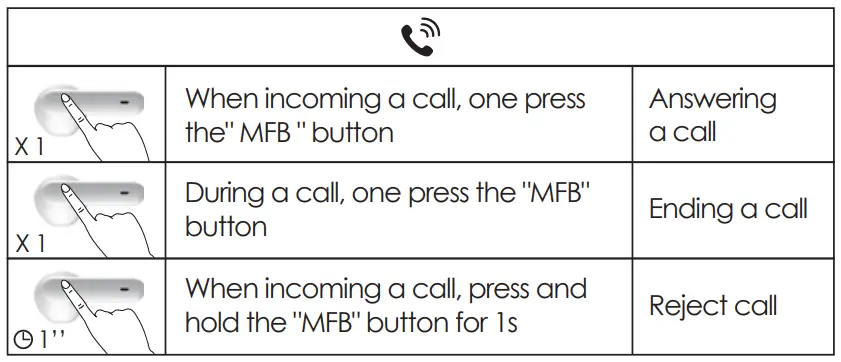 | | | |
|---|---|---|
| X 1 | When incoming a call, one press the" MFB " button | Answering a call |
| X 1 | During a call, one press the "MFB" button | Ending a call |
| 1'' | When incoming a call, press and hold the "MFB" button for 1s | Reject call |