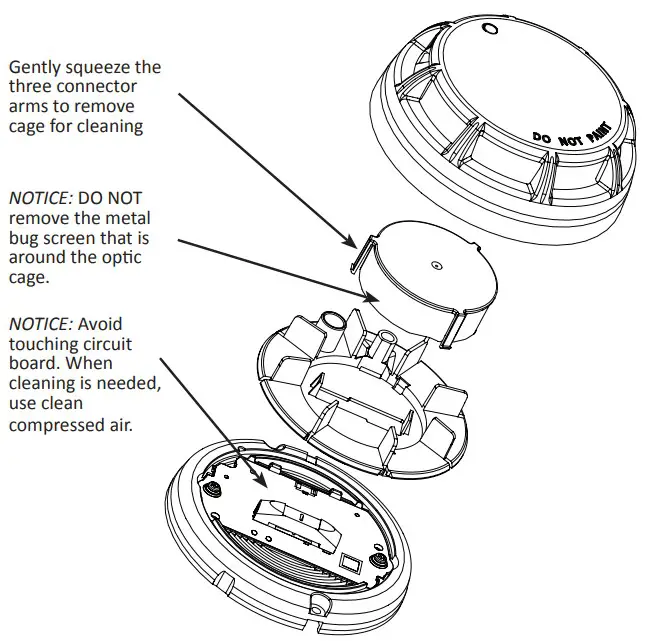 Gently squeeze the three connector arms to remove cage for cleaning

NOTICE: DO NOT remove the metal bug screen that is around the optic cage.

NOTICE: Avoid touching circuit board. When cleaning is needed, use clean compressed air.

DO NOT PAINT