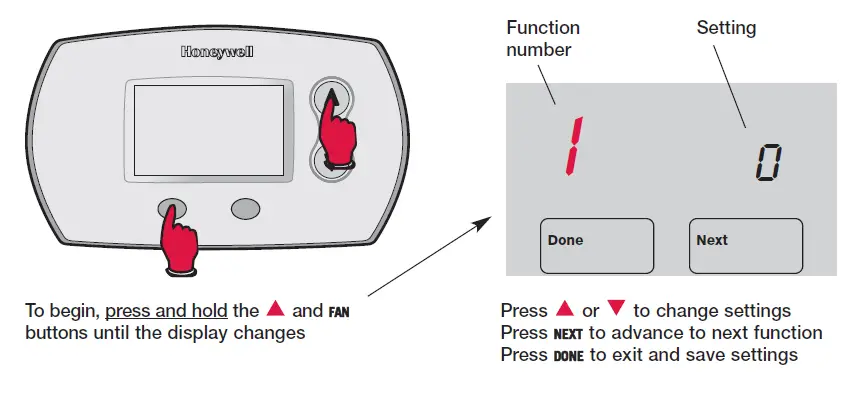 Honeywell

To begin, press and hold the ▲ and FAN buttons until the display changes

Function number

Setting

1

0

Done

Next

Press ▲ or ▼ to change settings
Press NEXT to advance to next function
Press DONE to exit and save settings