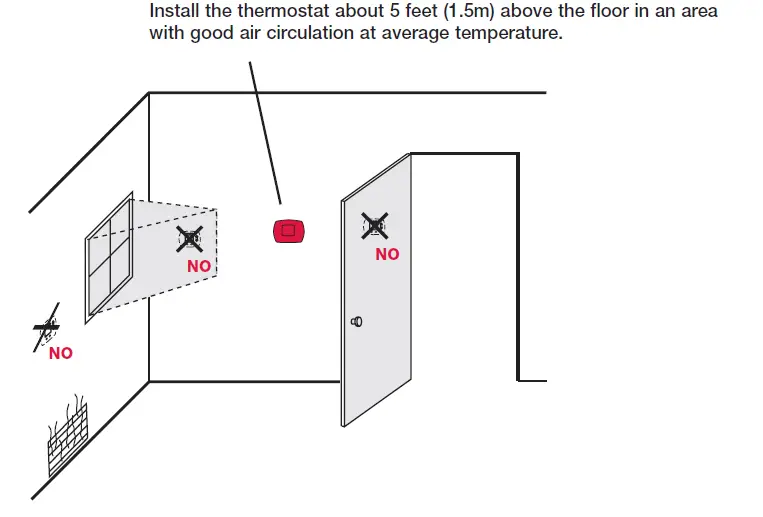 Install the thermostat about 5 feet (1.5m) above the floor in an area with good air circulation at average temperature.

NO

NO

NO