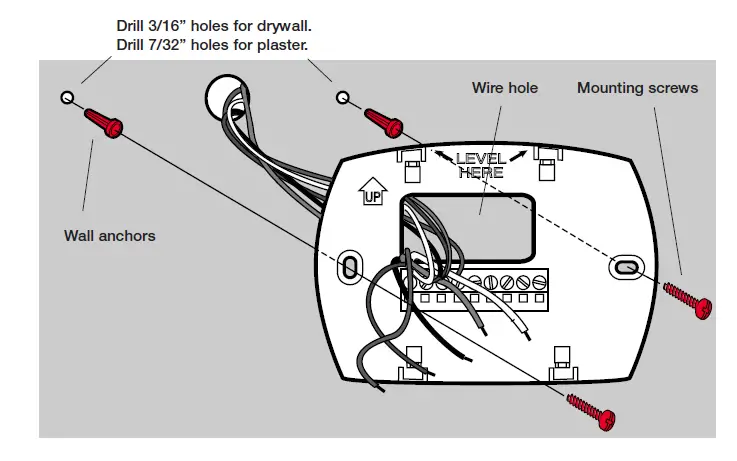 Drill 3/16” holes for drywall.
Drill 7/32” holes for plaster.

Wire hole

Mounting screws

LEVEL HERE

UP

Wall anchors