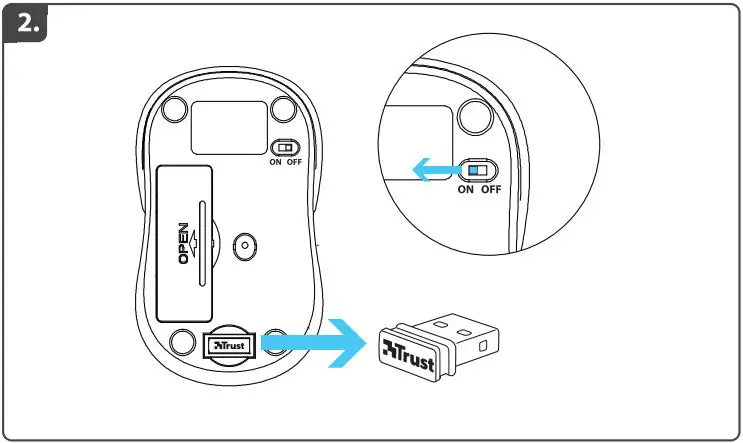 2.

ON OFF

OPEN

Trust

ON OFF

Trust