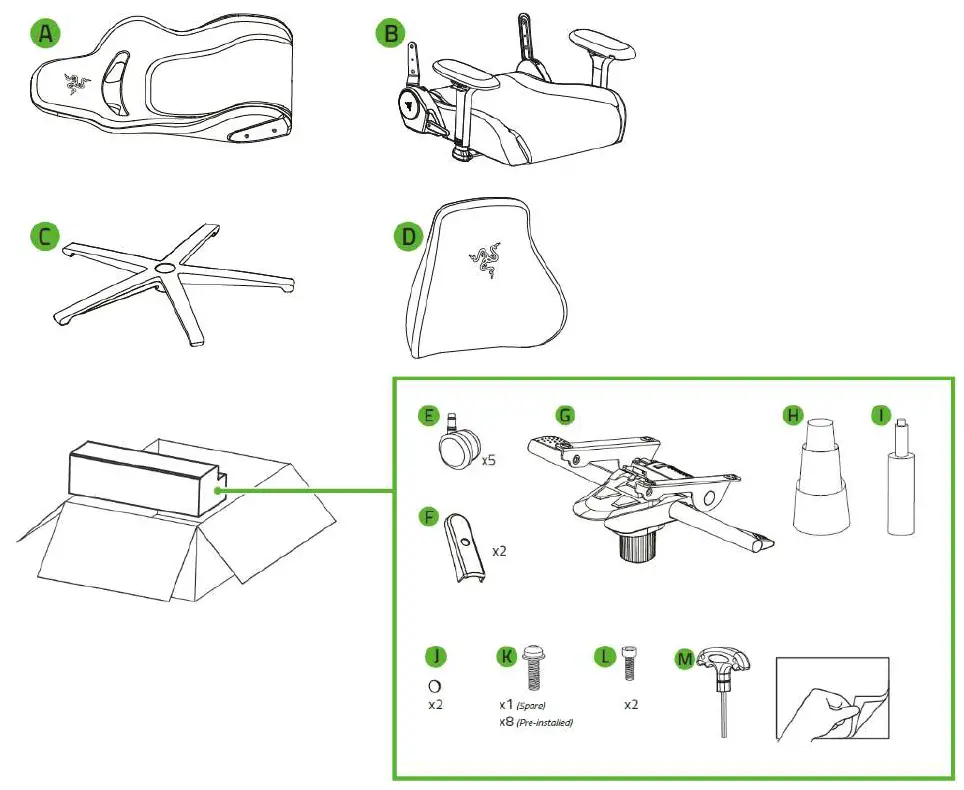 A

B

C

D

E

x5

G

H

I

F

x2

J

x2

K

x1 (Spare)
x8 (Pre-installed)

L

x2

M