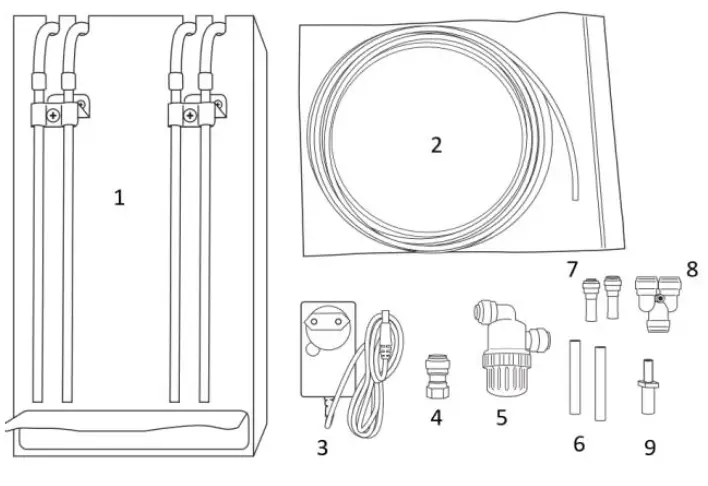 1
2
7
8
3
4
5
6
9