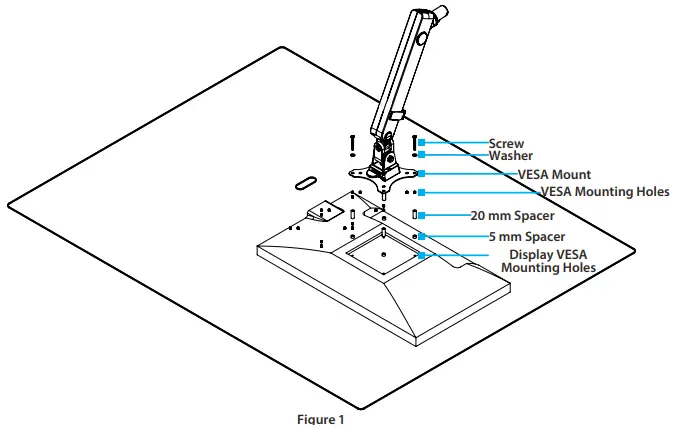 Screw
Washer
VESA Mount
VESA Mounting Holes
20 mm Spacer
5 mm Spacer
Display VESA Mounting Holes

Figure 1