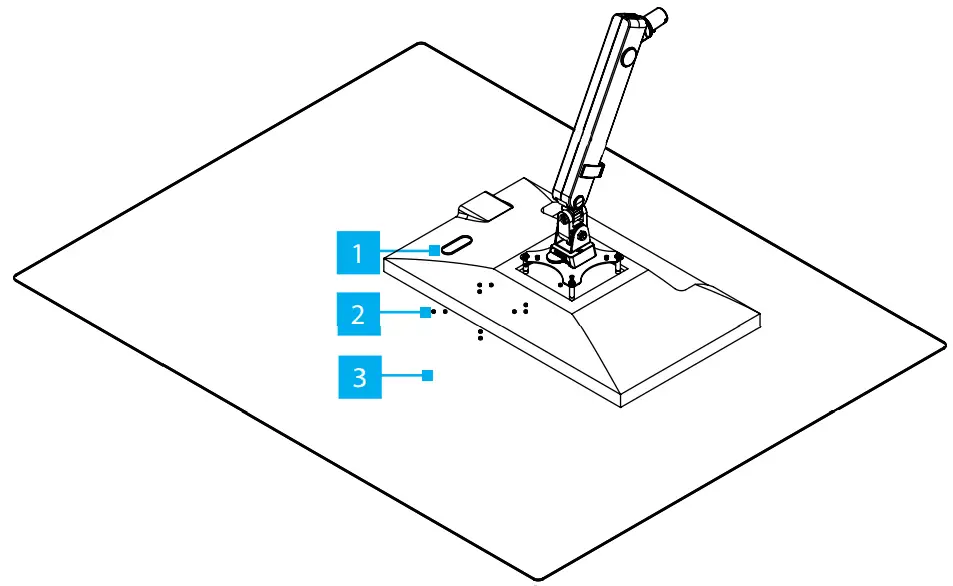 1
2
3