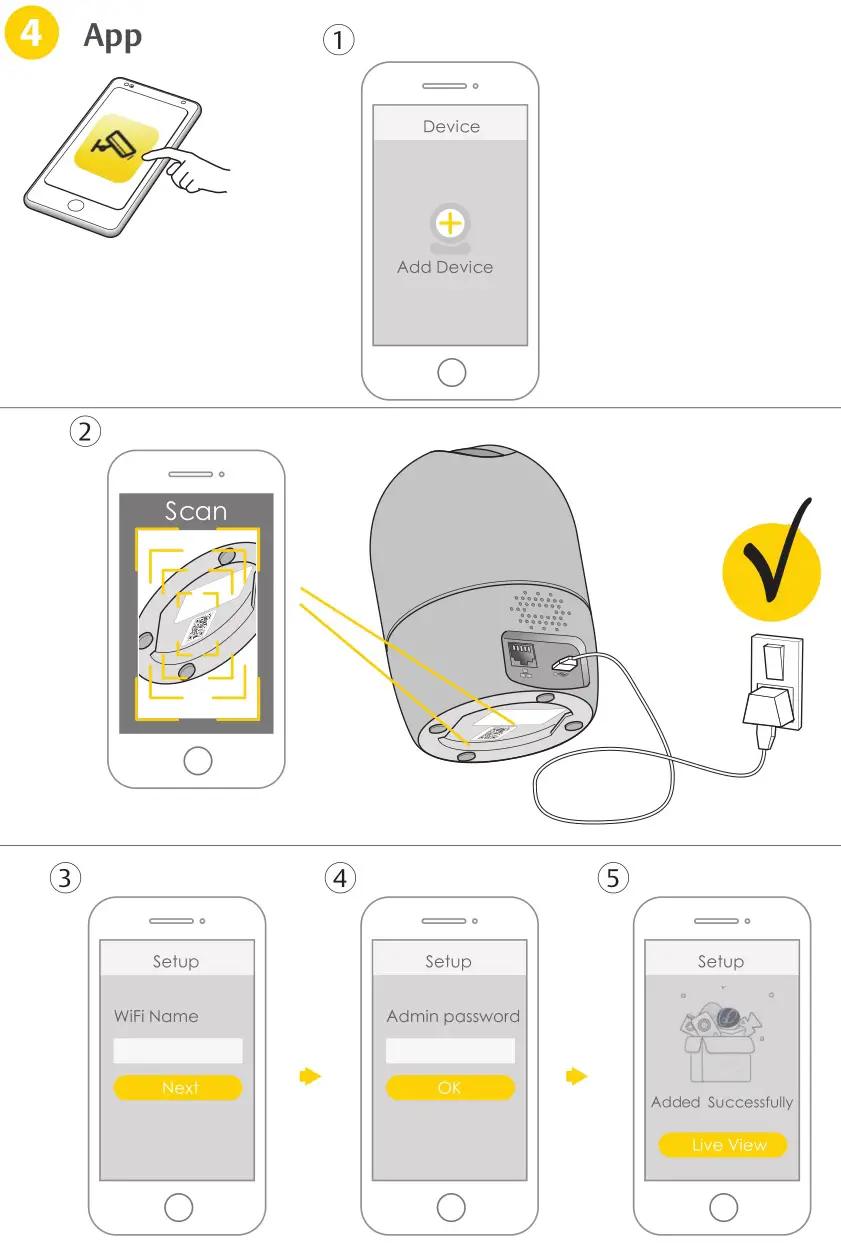 4 App

①

Device

Add Device

②

Scan

③

Setup

WiFi Name

Next

④

Setup

Admin password

OK

⑤

Setup

Added Successfully

Live View