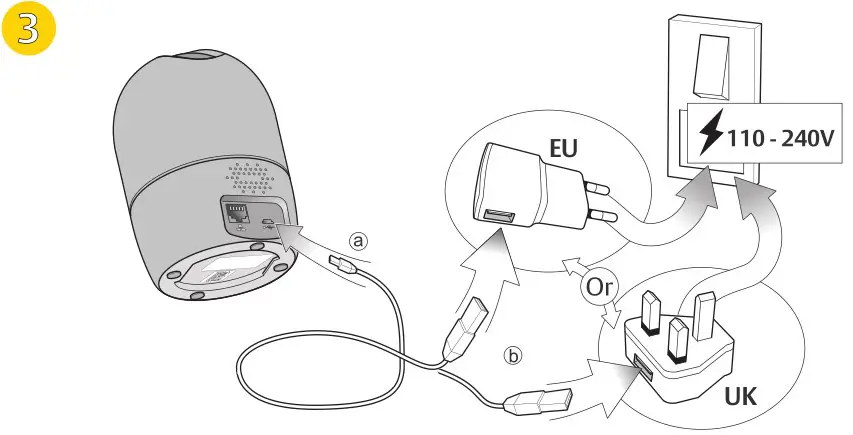 3

EU

110 - 240V

a

Or

b

UK