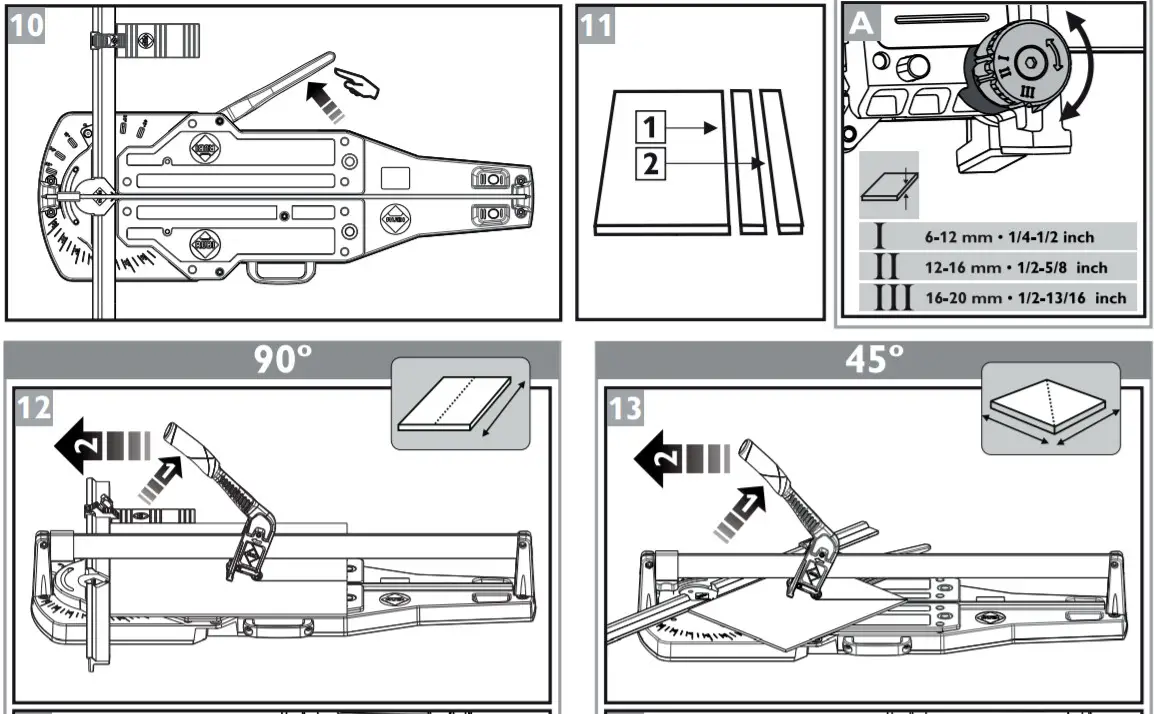 10

11

1
2

A

I II III

I 6-12 mm • 1/4-1/2 inch
II 12-16 mm • 1/2-5/8 inch
III 16-20 mm • 1/2-13/16 inch

90º

12

2
1

45º

13

2
1