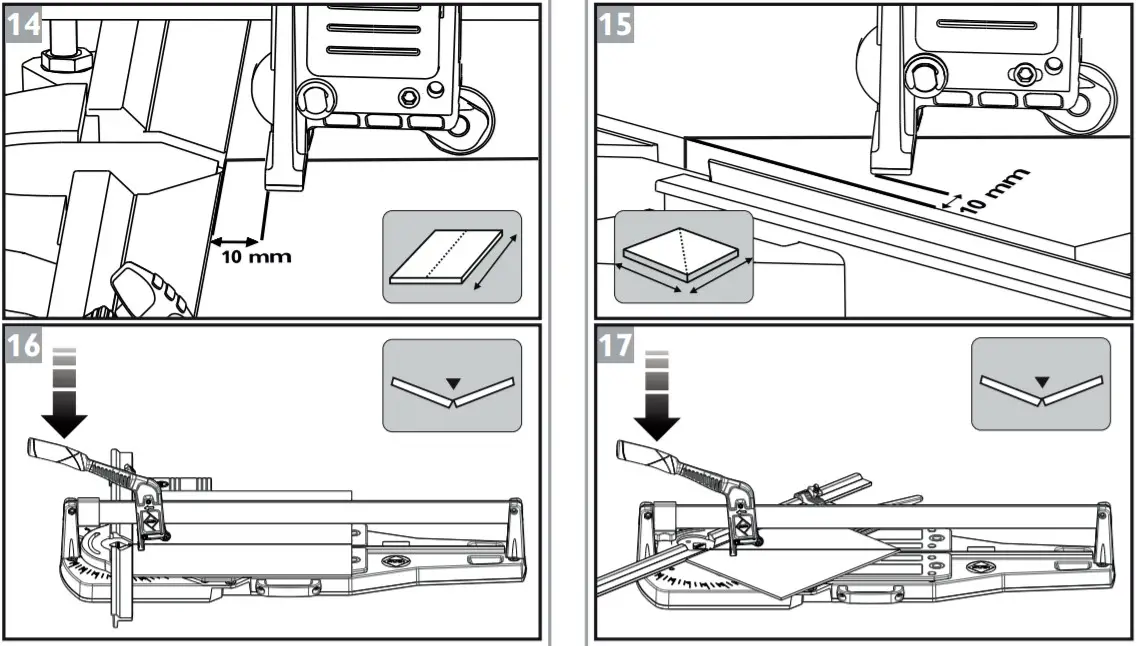 14

10 mm

15

10 mm

16

17