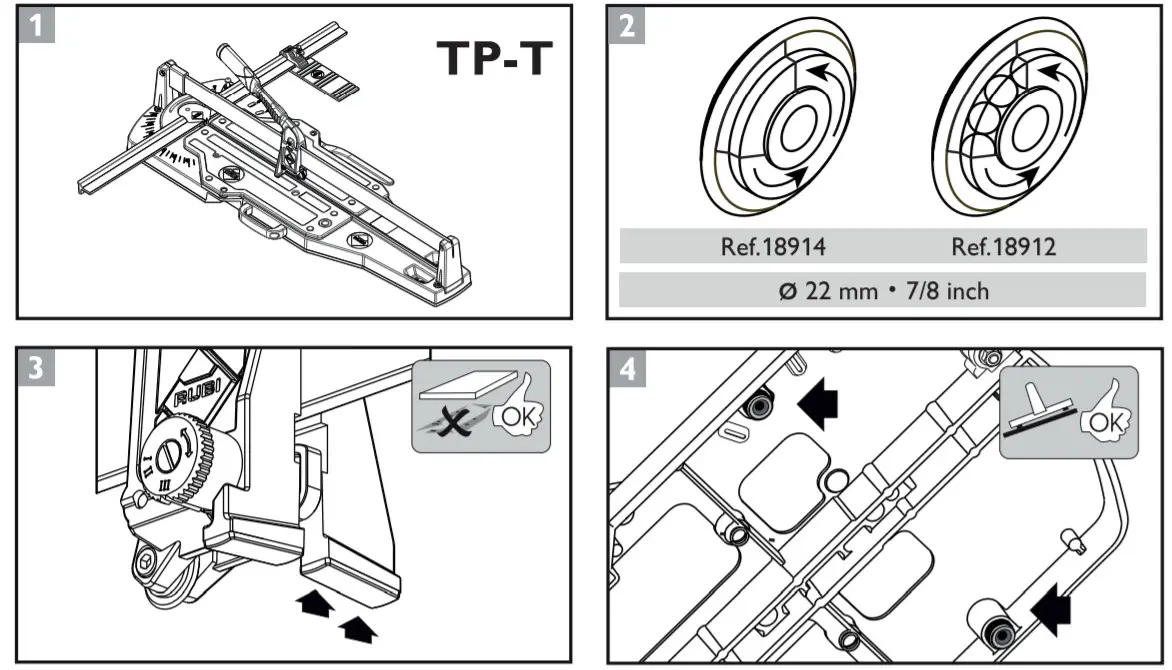 1

TP-T

2

Ref.18914 Ref.18912

Ø 22 mm • 7/8 inch

3

RUBI

I II III

OK

4

OK