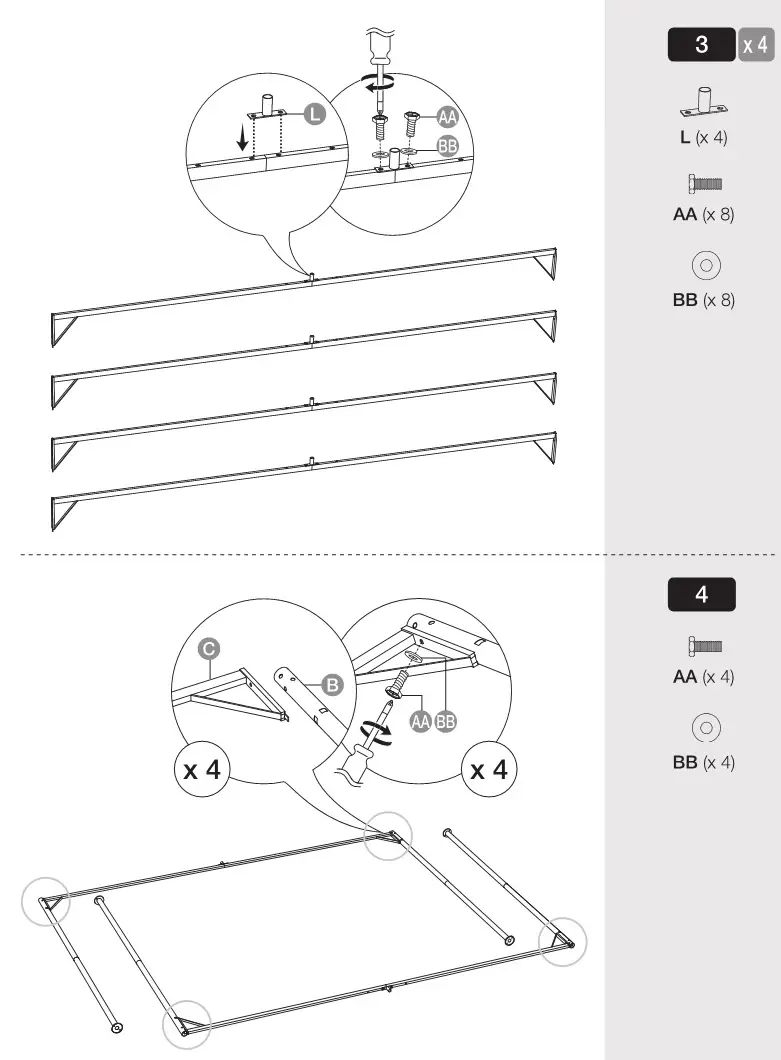 L

AA

BB

3 x 4

L (x 4)

AA (x 8)

BB (x 8)

C

B

AA BB

x 4

x 4

4

AA (x 4)

BB (x 4)