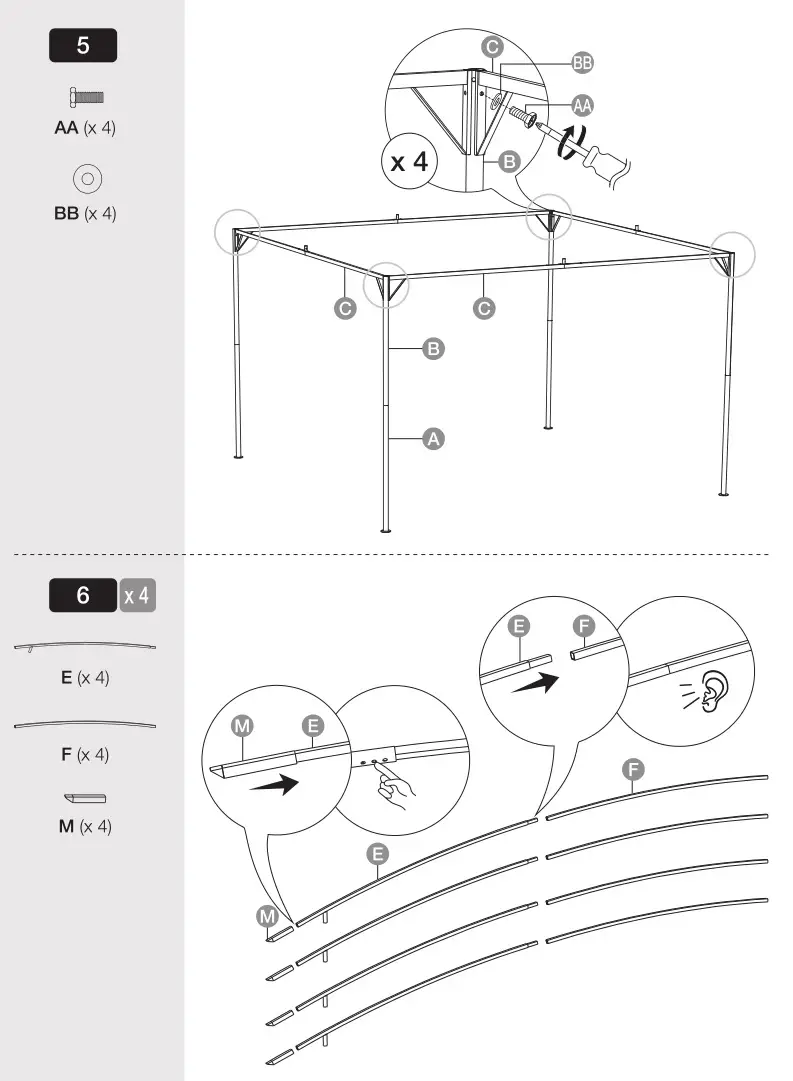 5

AA (x 4)

BB (x 4)

C

BB

AA

x 4

B

C

C

B

A

6 x 4

E (x 4)

F (x 4)

M (x 4)

E

F

M

E

F

E

M