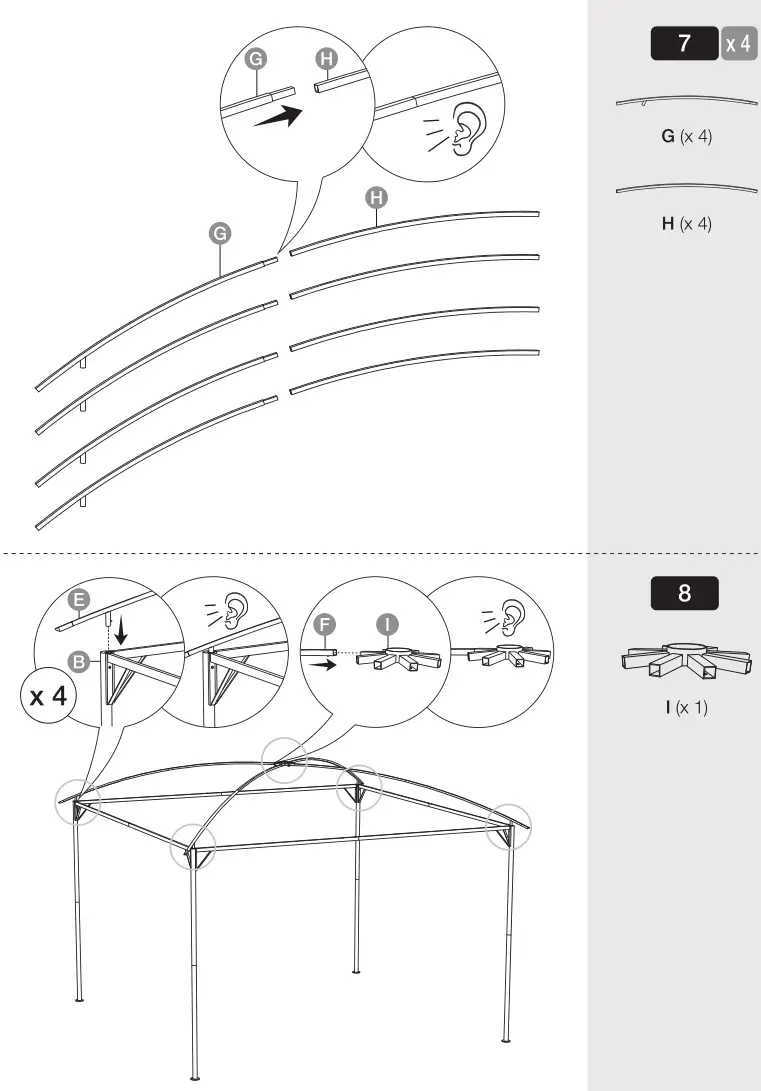 G

H

G

H

7 x 4

G (x 4)

H (x 4)

E

B

x 4

F

I

8

I (x 1)