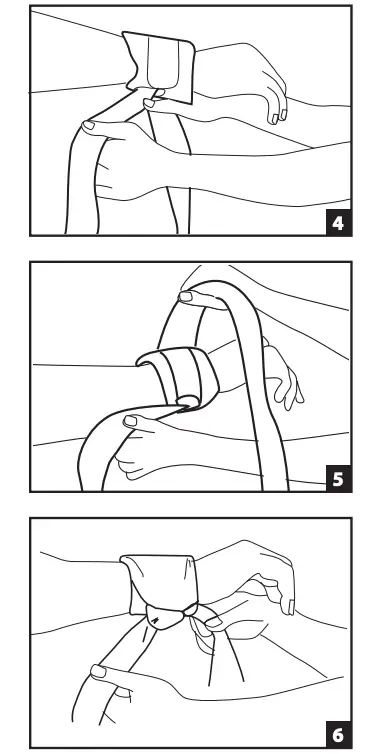 4

5

6