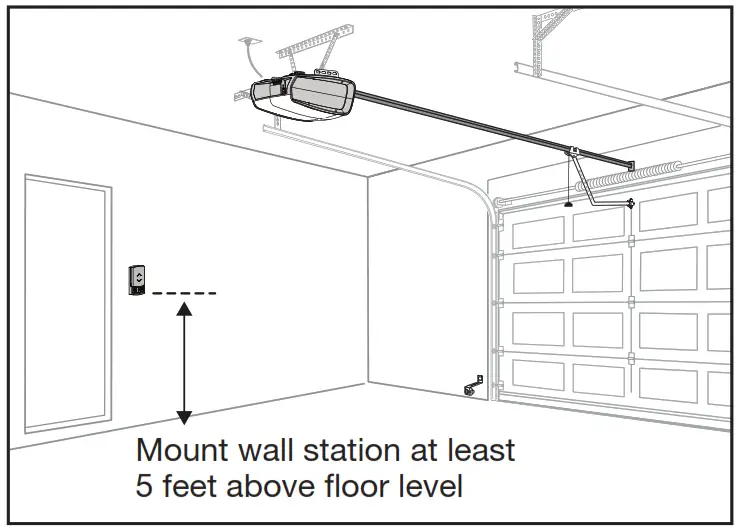 Mount wall station at least 5 feet above floor level