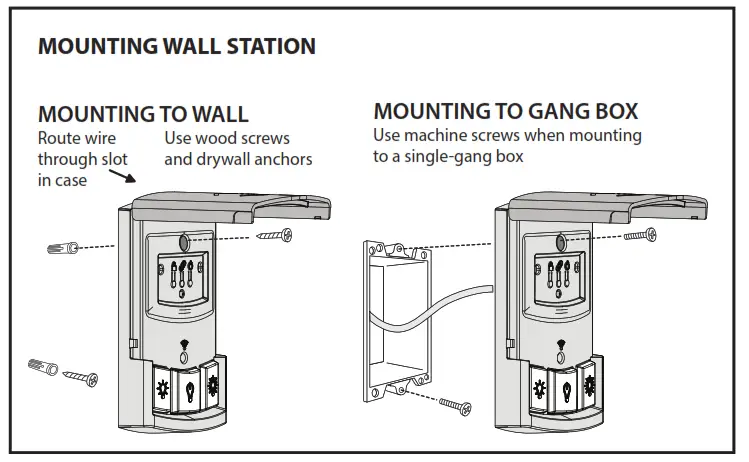 MOUNTING WALL STATION

MOUNTING TO WALL

Route wire through slot in case

Use wood screws and drywall anchors

MOUNTING TO GANG BOX

Use machine screws when mounting to a single-gang box