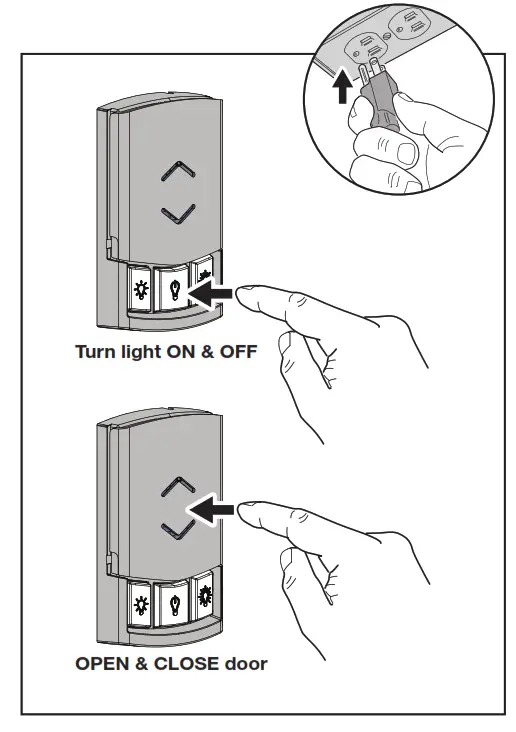 Turn light ON & OFF

OPEN & CLOSE door