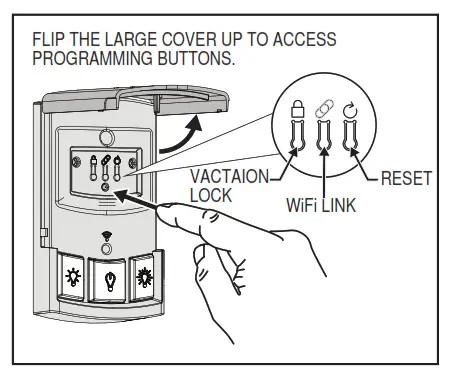 FLIP THE LARGE COVER UP TO ACCESS PROGRAMMING BUTTONS.

VACTAION LOCK

WiFi LINK

RESET