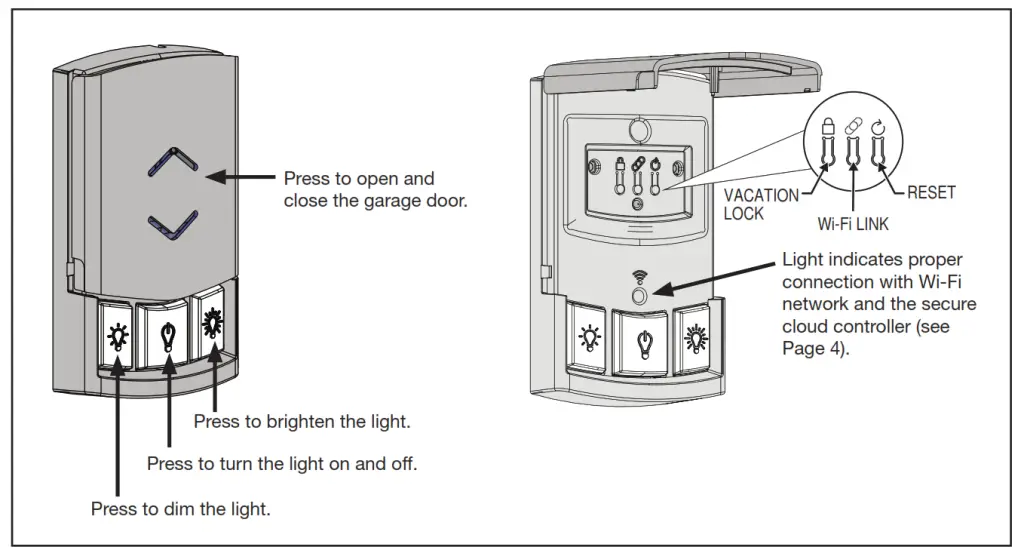 Press to open and close the garage door.

Press to brighten the light.

Press to turn the light on and off.

Press to dim the light.

VACATION LOCK

Wi-Fi LINK

RESET

Light indicates proper connection with Wi-Fi network and the secure cloud controller (see Page 4).